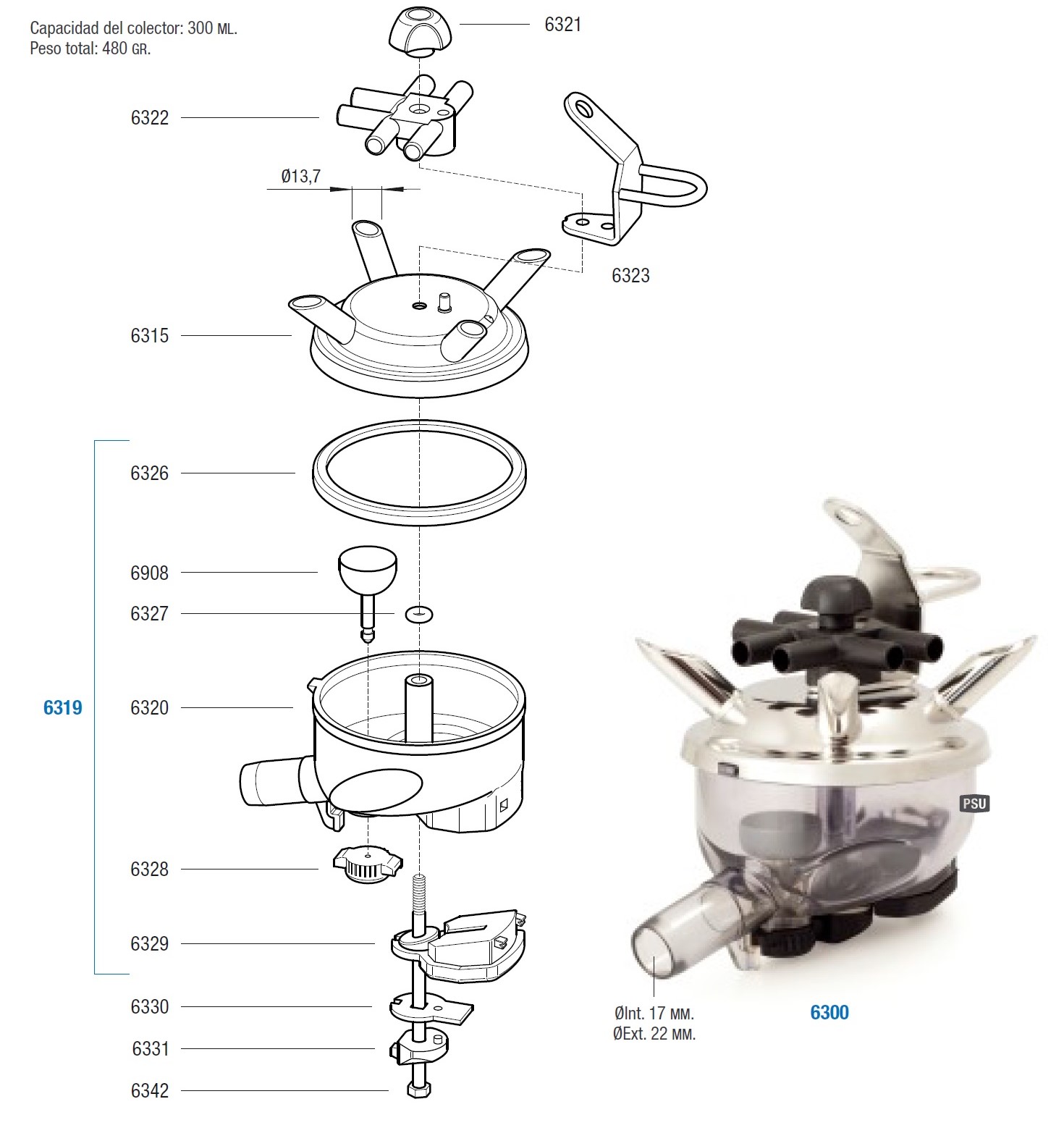 Capacidad del colector: 300 ML.
Peso total: 480 GR.

6321

6322

Ø13,7

6323

6315

6326

6908

6327

6319

6320

6328

6329

6330

6331

6342

PSU

ØInt. 17 MM.
ØExt. 22 MM.

6300